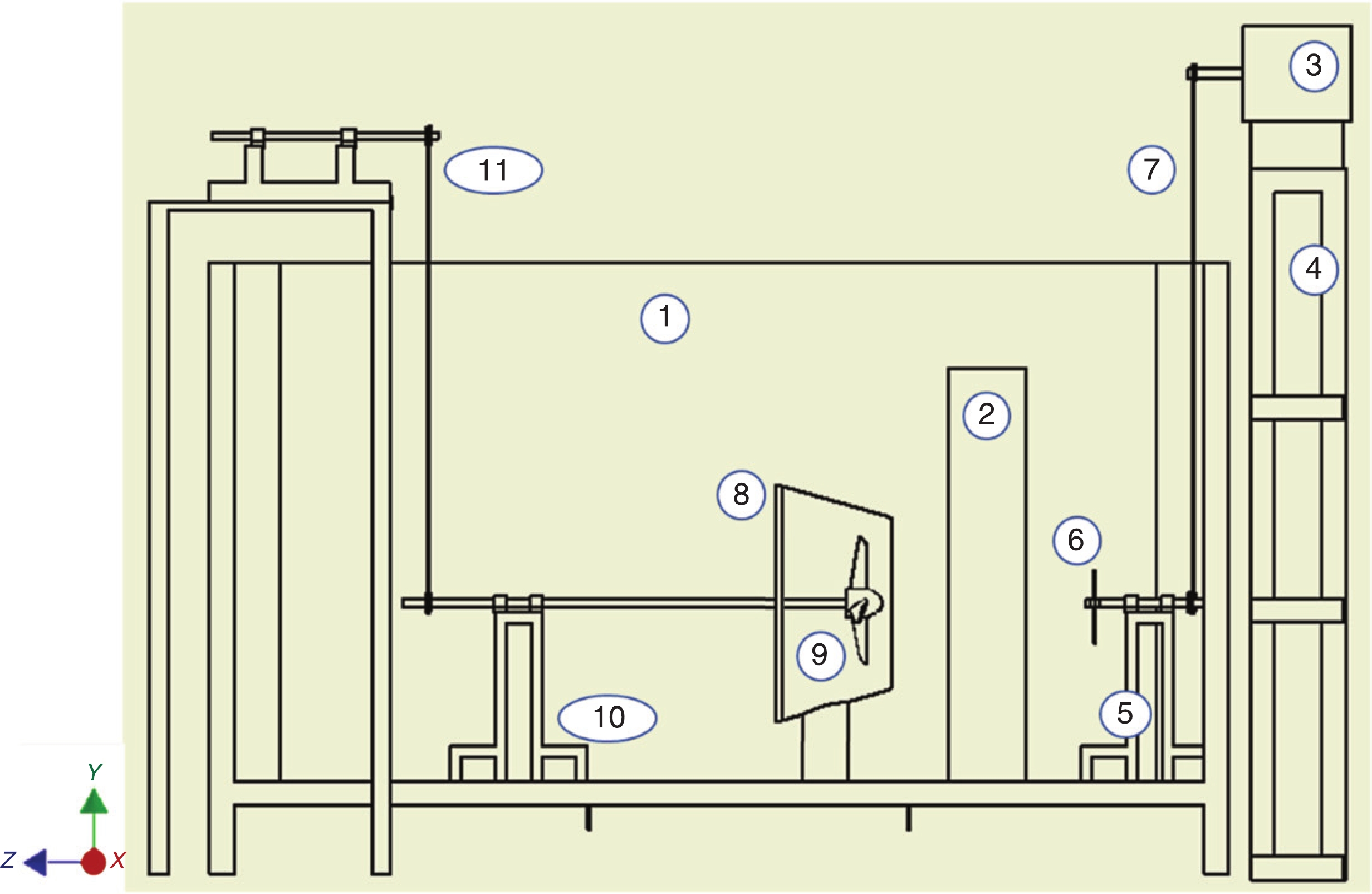 3
11
7
4
1
2
8
6
9
10
5
Y
Z
X